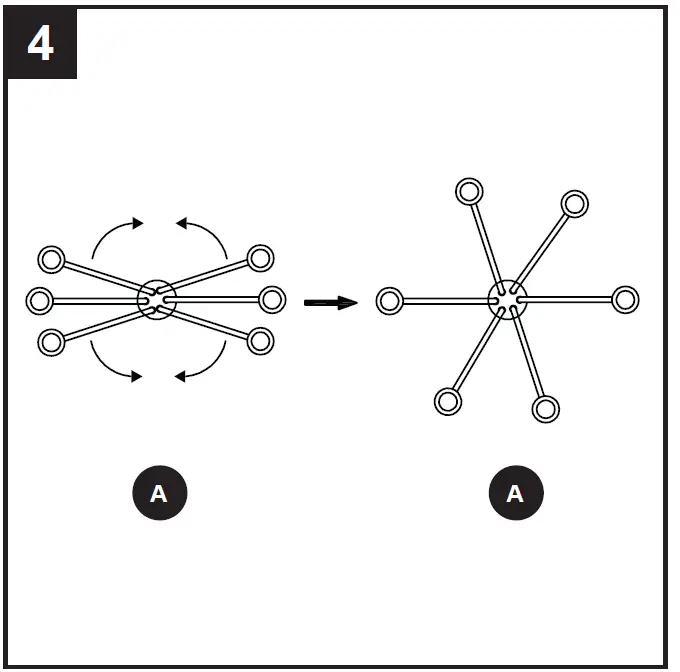 4

A

A