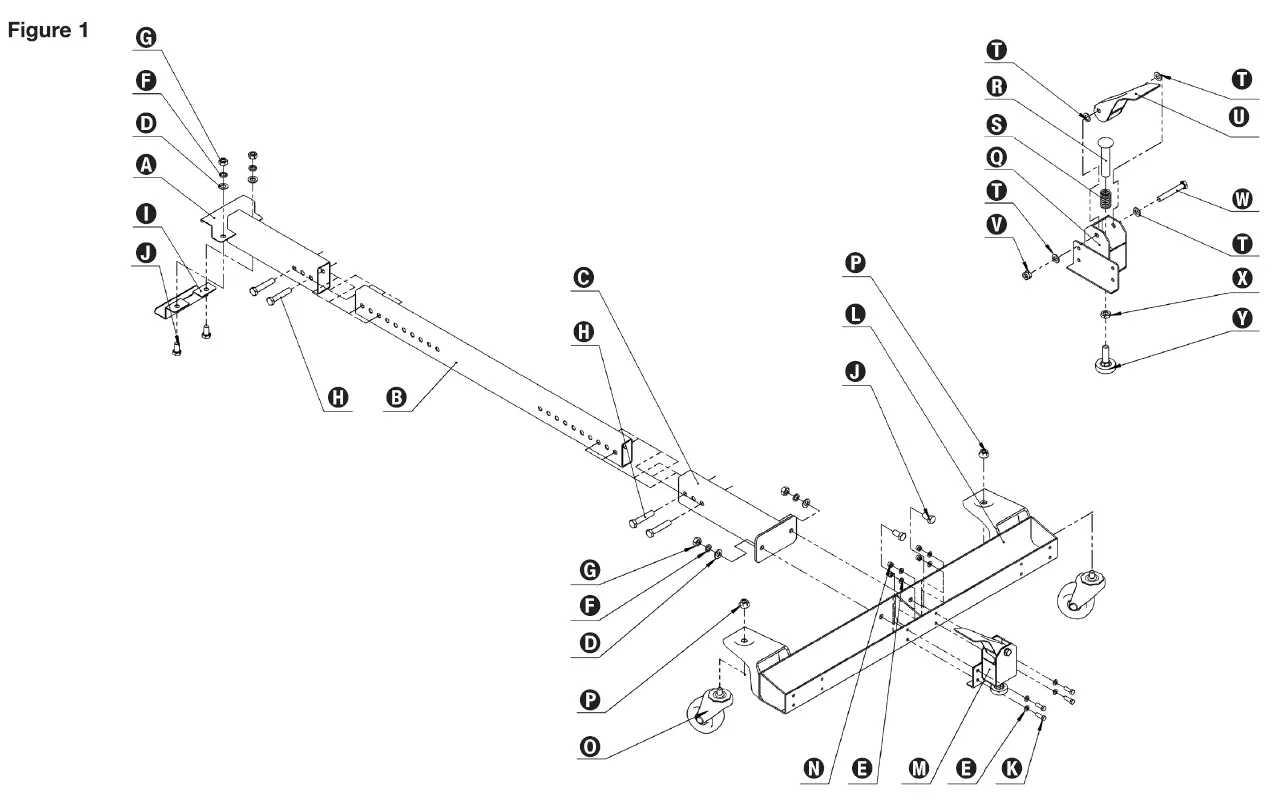 Figure 1

G
F
D
A
I
J
H
B
C
H
G
F
D
P
O
P
L
J
N
E
M
E
K
T
R
S
Q
T
V
T
U
W
T
X
Y