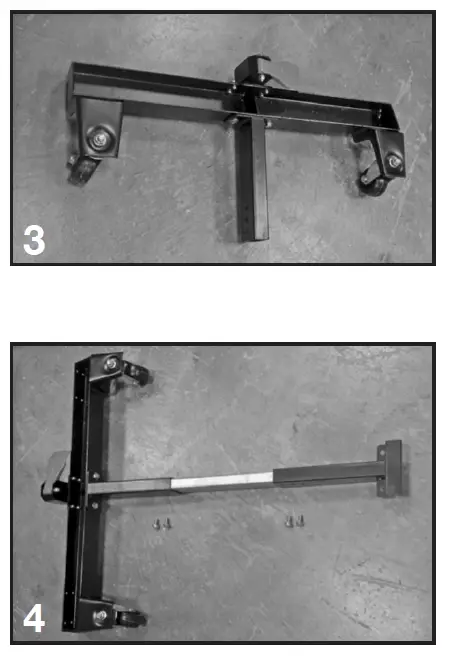 3

4