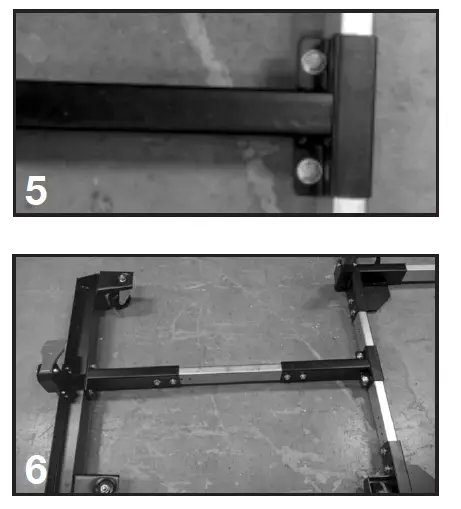 5

6