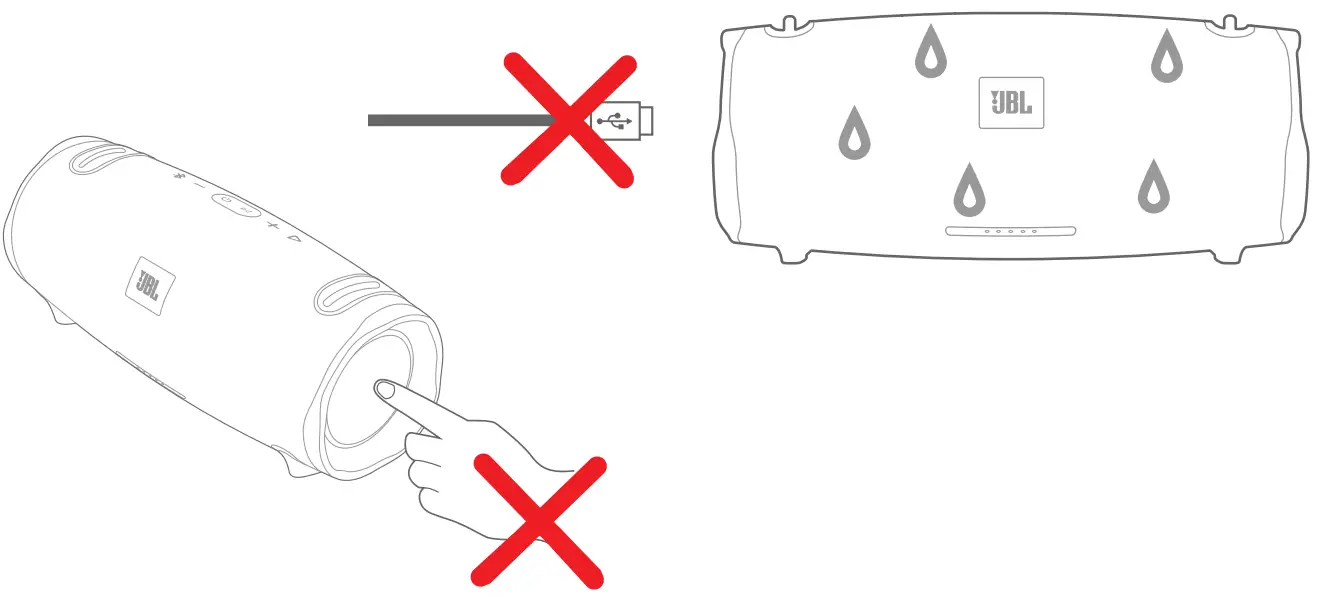 JBL

JBL