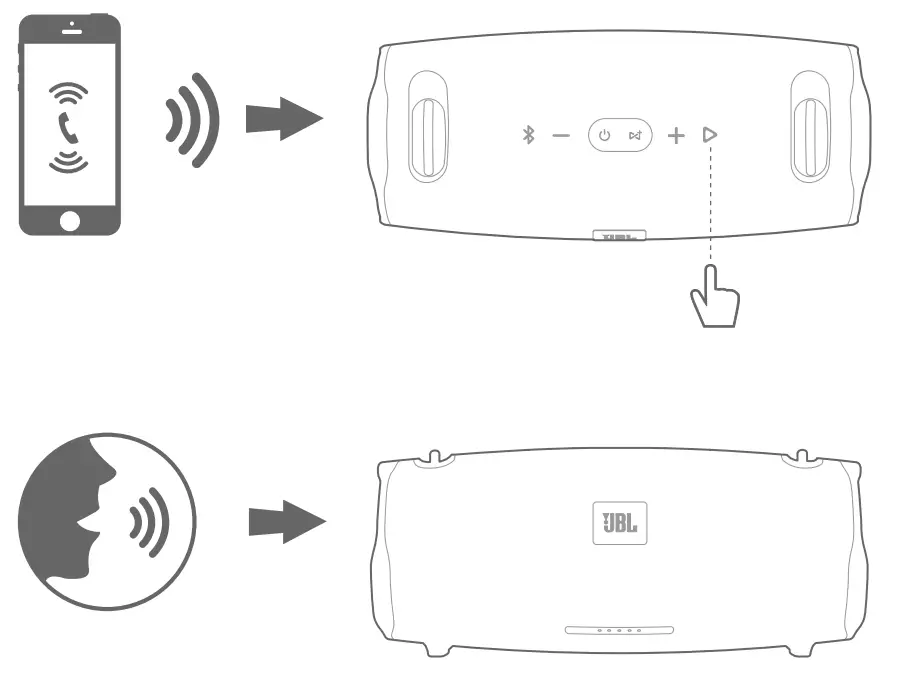 JBL

JBL