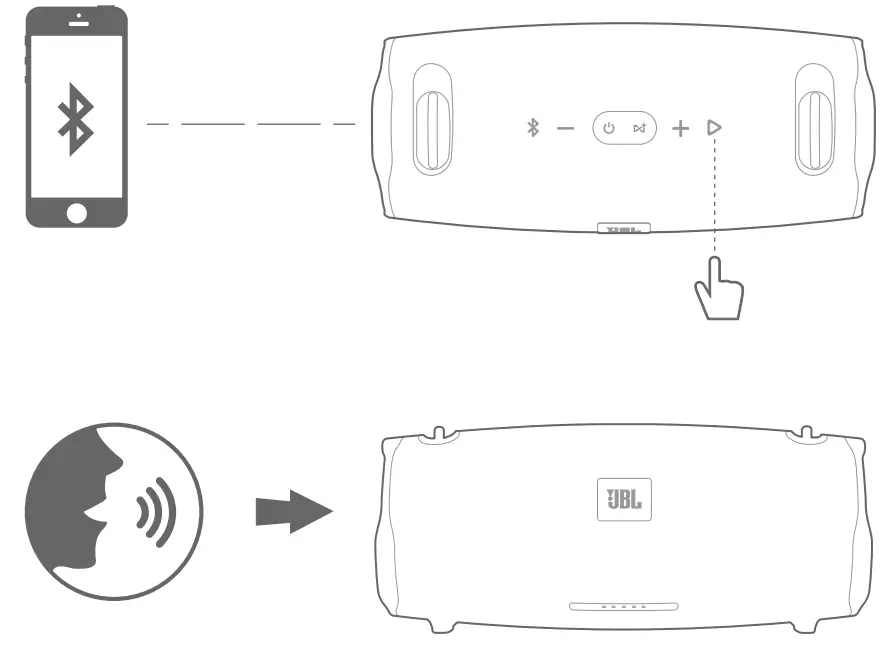 JBL

JBL