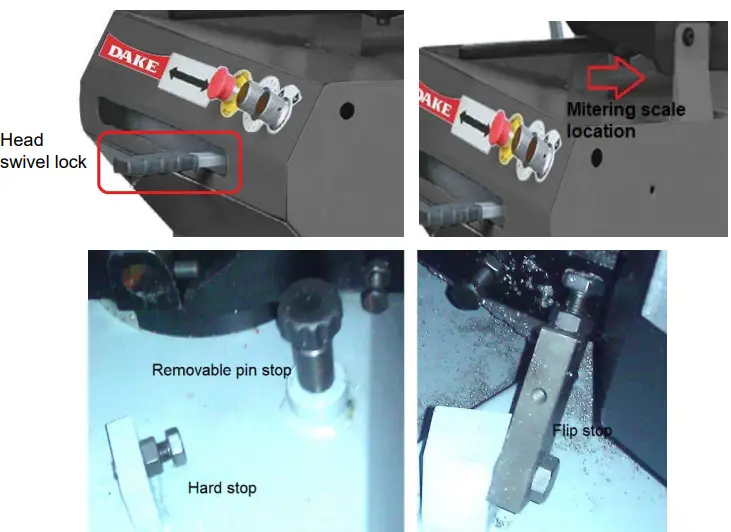 DAKE

Head swivel lock

DAKE

Mitering scale location

Removable pin stop

Hard stop

Flip stop