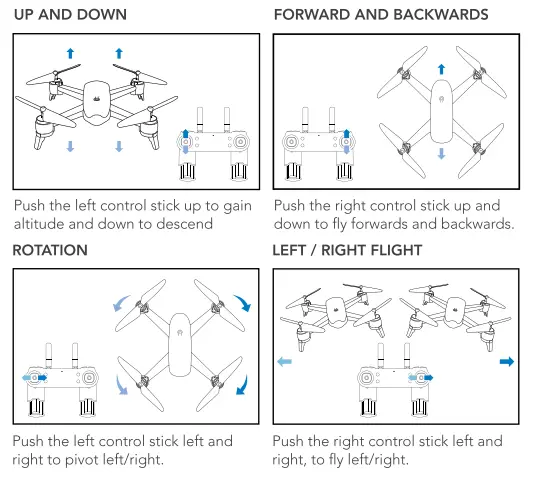 UP AND DOWN

Push the left control stick up to gain altitude and down to descend

FORWARD AND BACKWARDS

Push the right control stick up and down to fly forwards and backwards.

ROTATION

Push the left control stick left and right to pivot left/right.

LEFT / RIGHT FLIGHT

Push the right control stick left and right, to fly left/right.