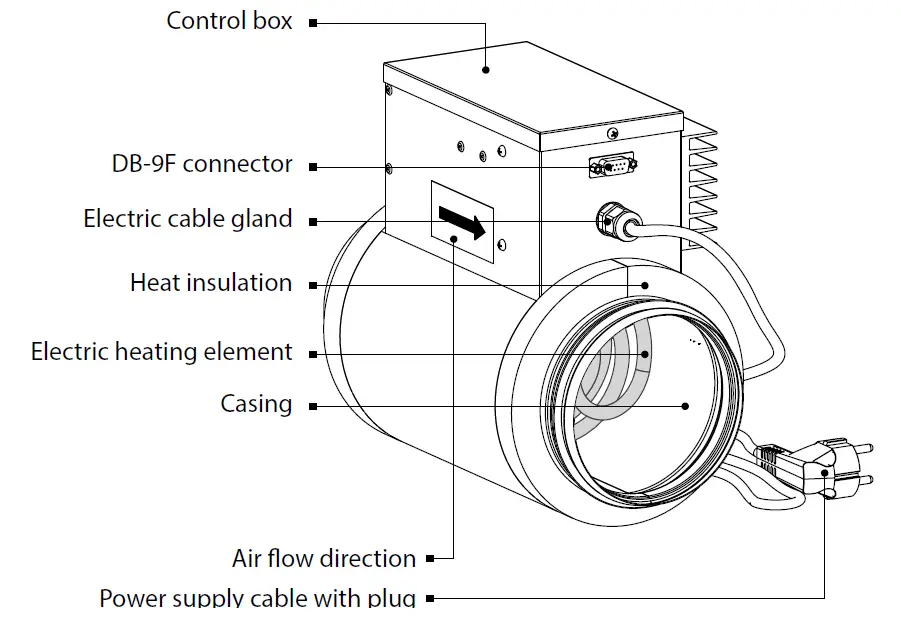 Control box

DB-9F connector

Electric cable gland

Heat insulation

Electric heating element

Casing

Air flow direction

Power supply cable with plug