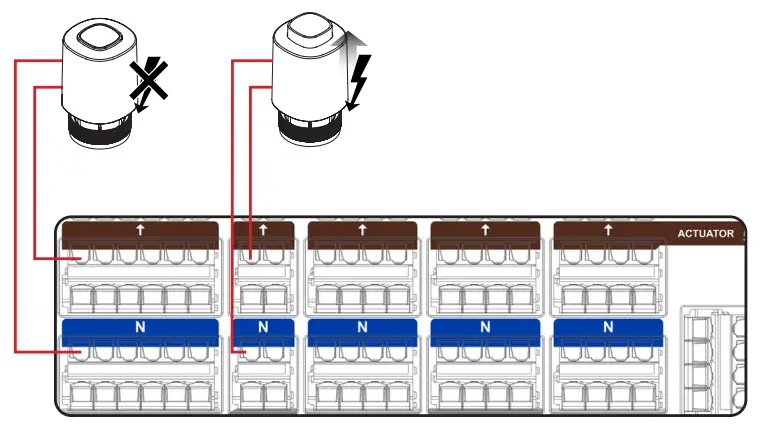 ↑ ↑ ↑ ↑ ↑ ACTUATOR

N N N N N