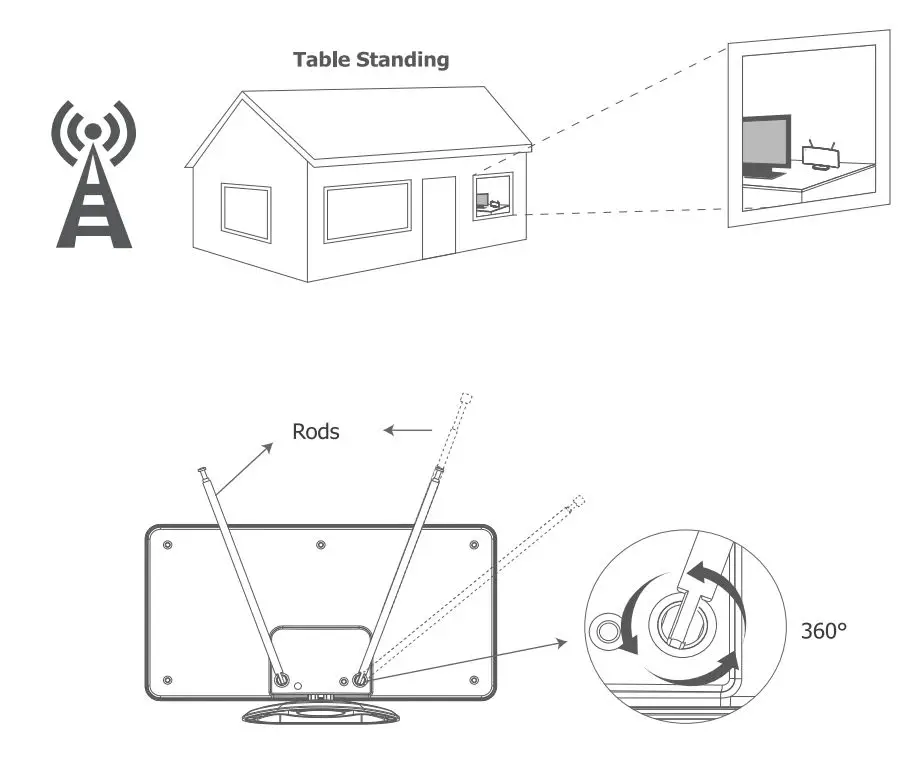 Table Standing

Rods

360°