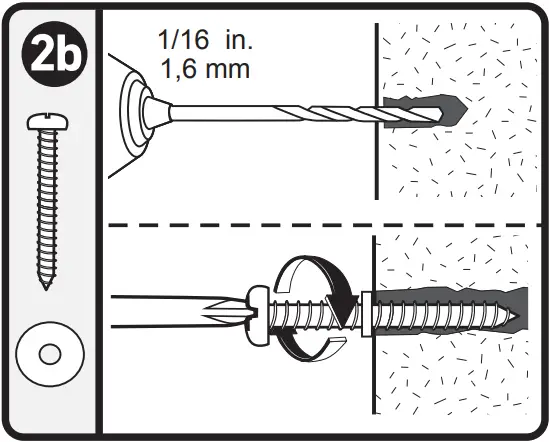 2b

1/16 in.
1,6 mm