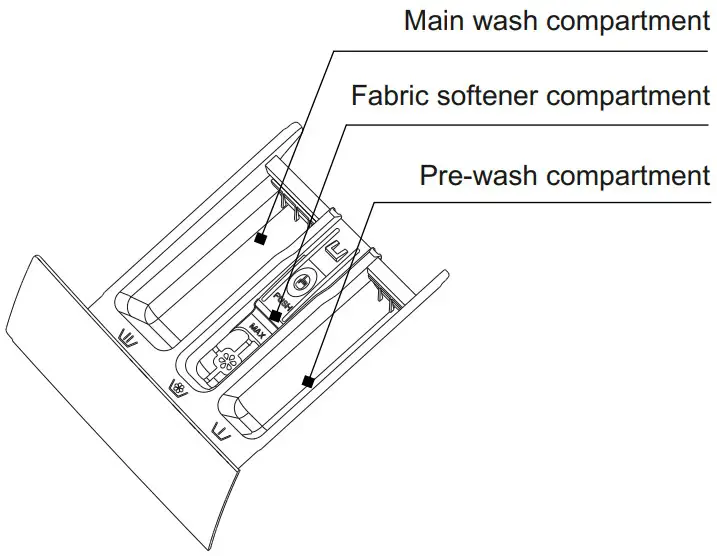 Main wash compartment
Fabric softener compartment
Pre-wash compartment
PUSH
MAX