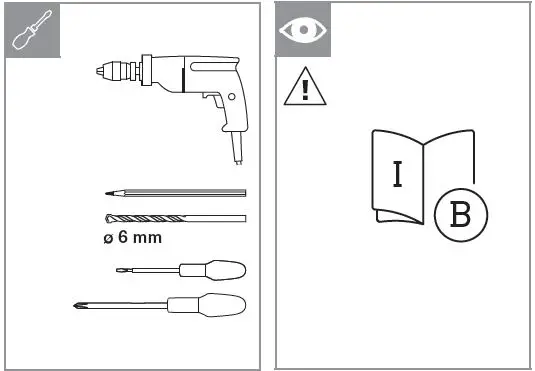 ø 6 mm

!

I

B