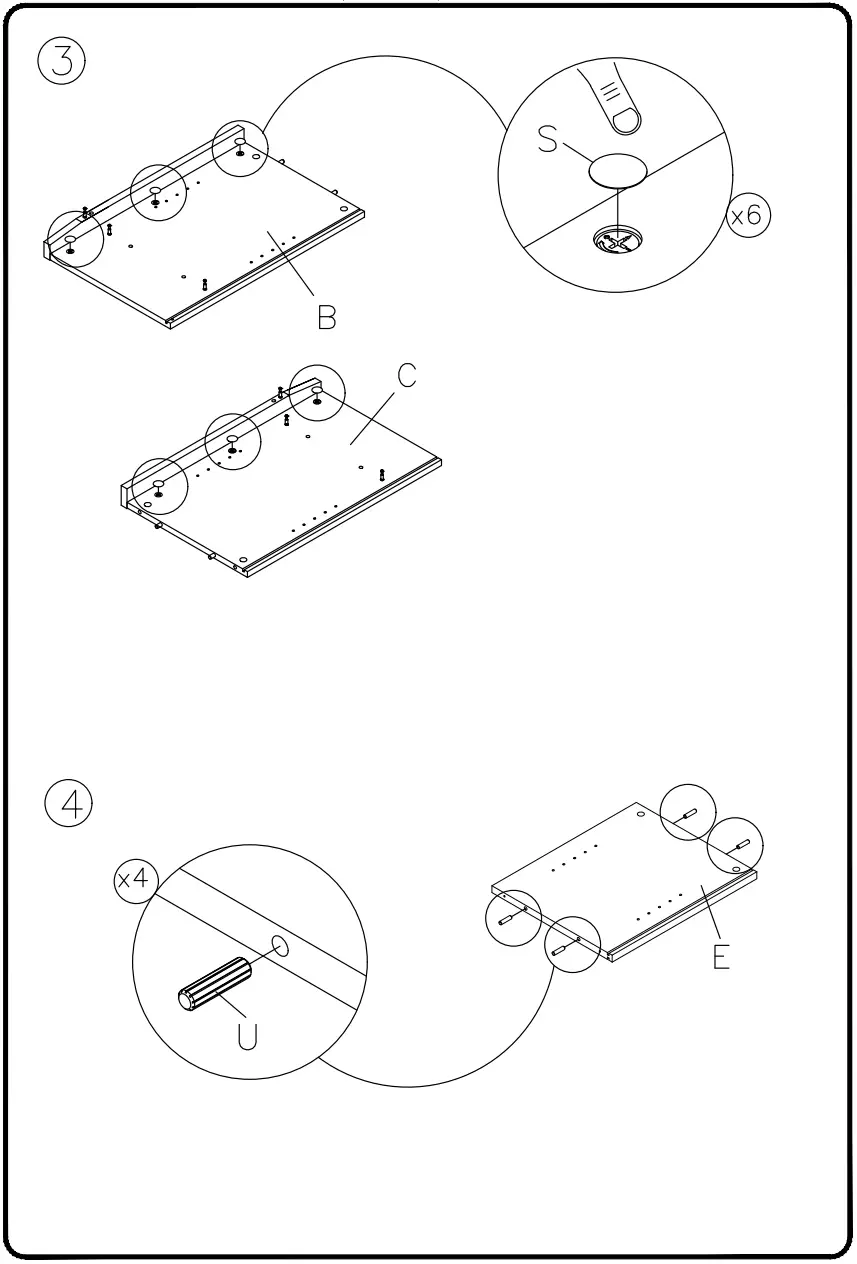 3

S

x6

B

C

4

x4

U

E