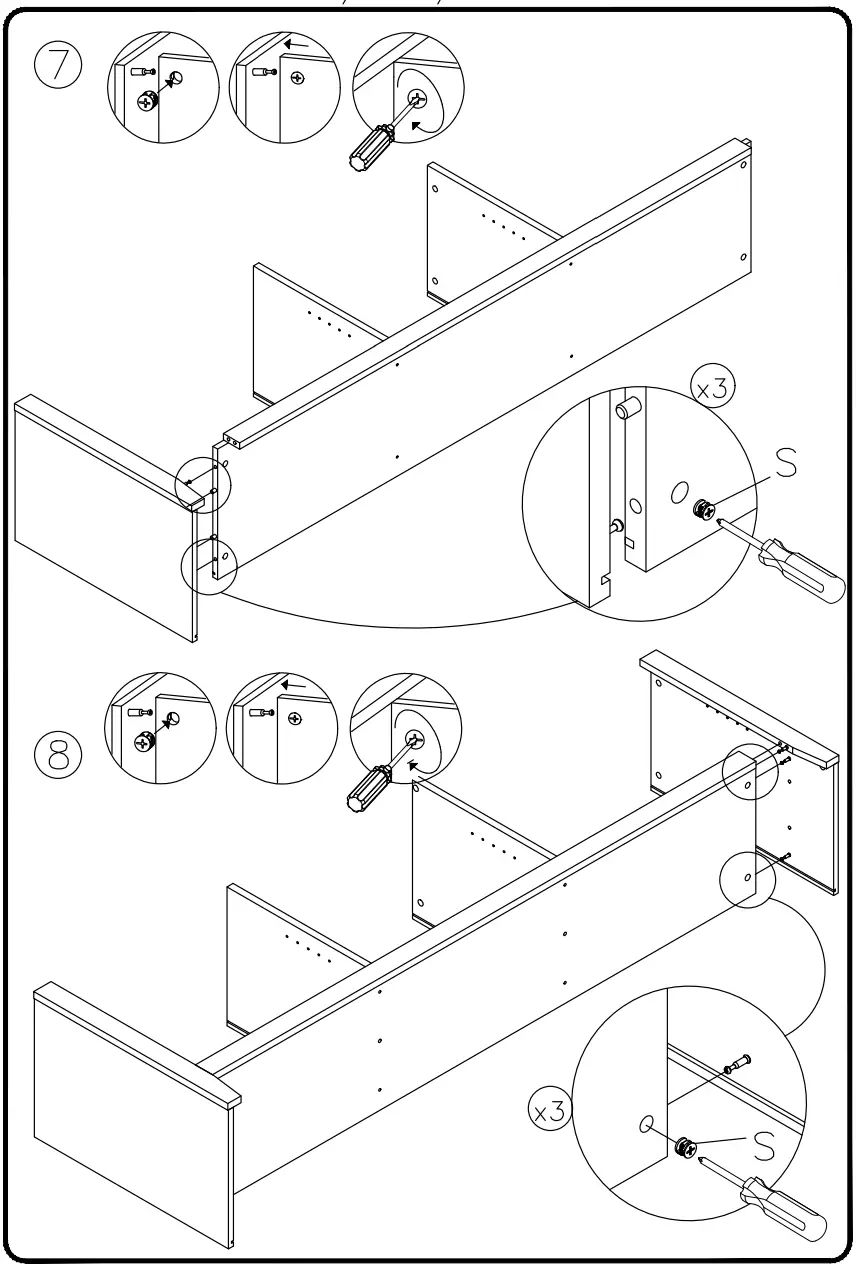 7

x3

S

8

x3

S