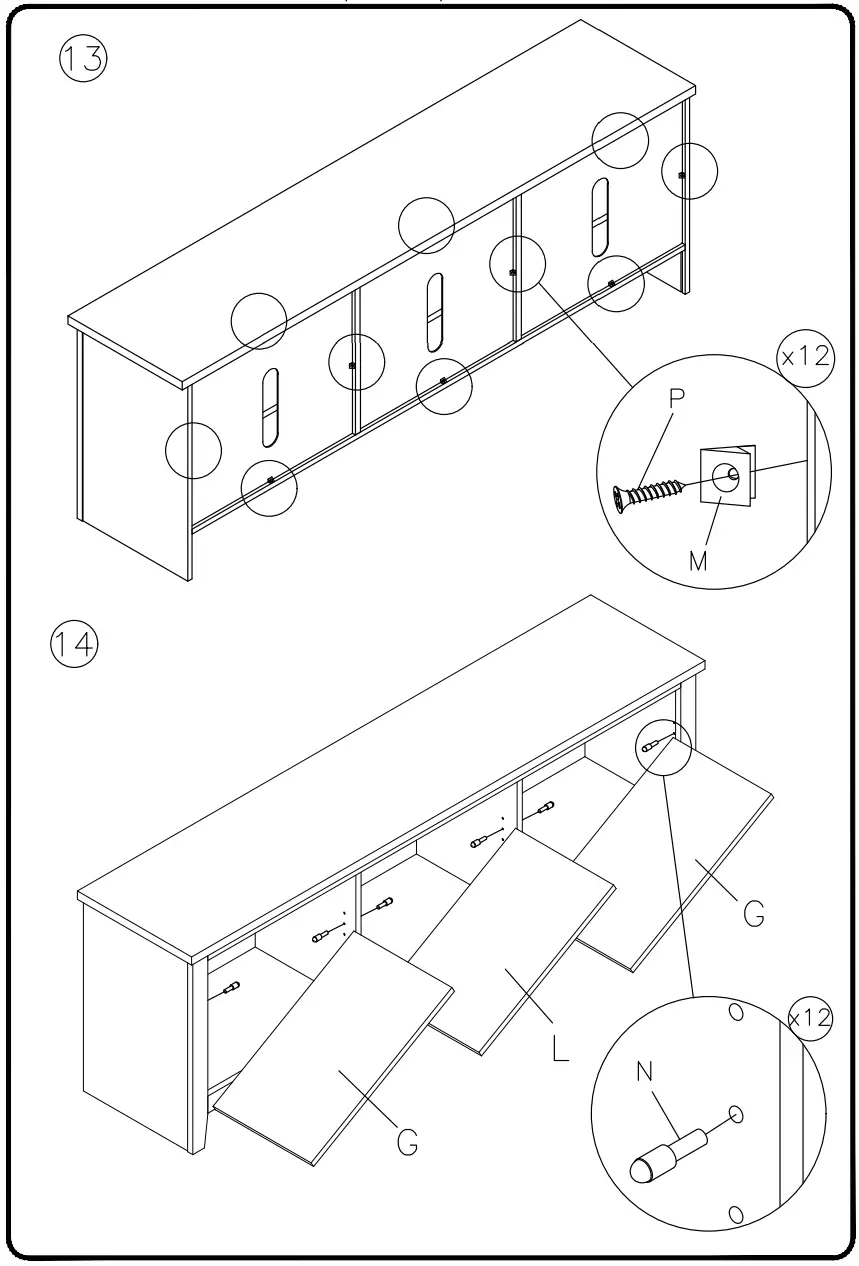 13

x12

P

M

14

G

L

G

x12

N