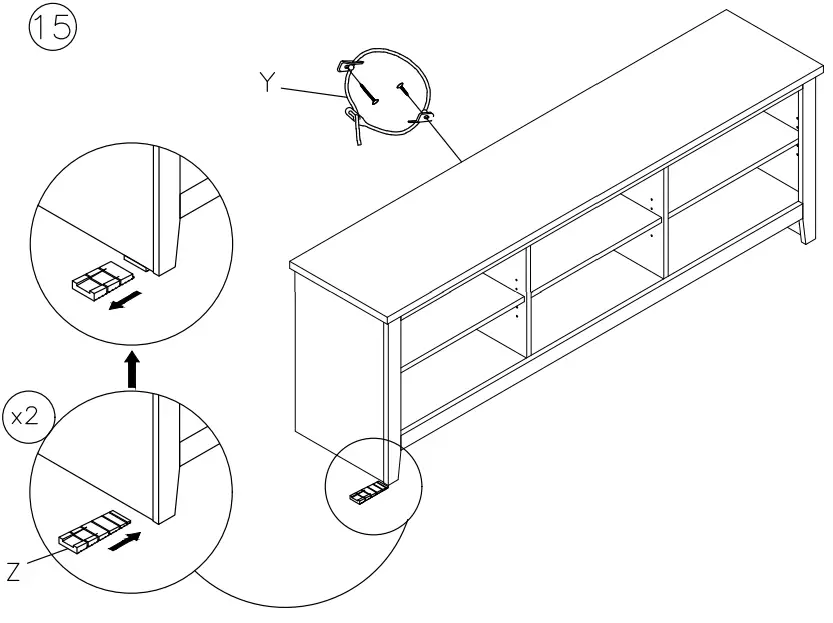 15

Y

x2

Z