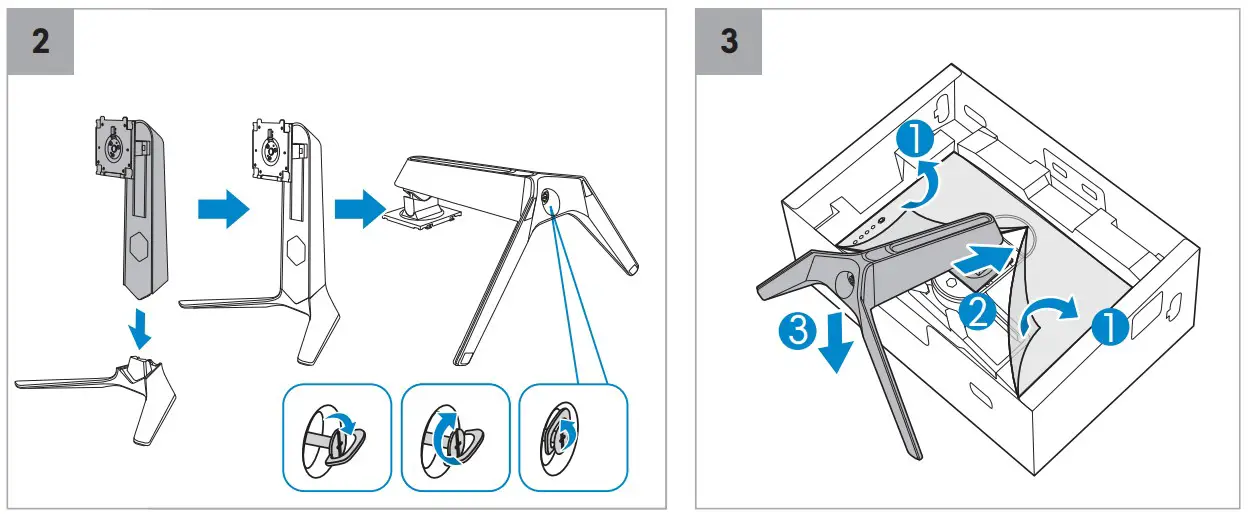 2

3

1

2

1

3