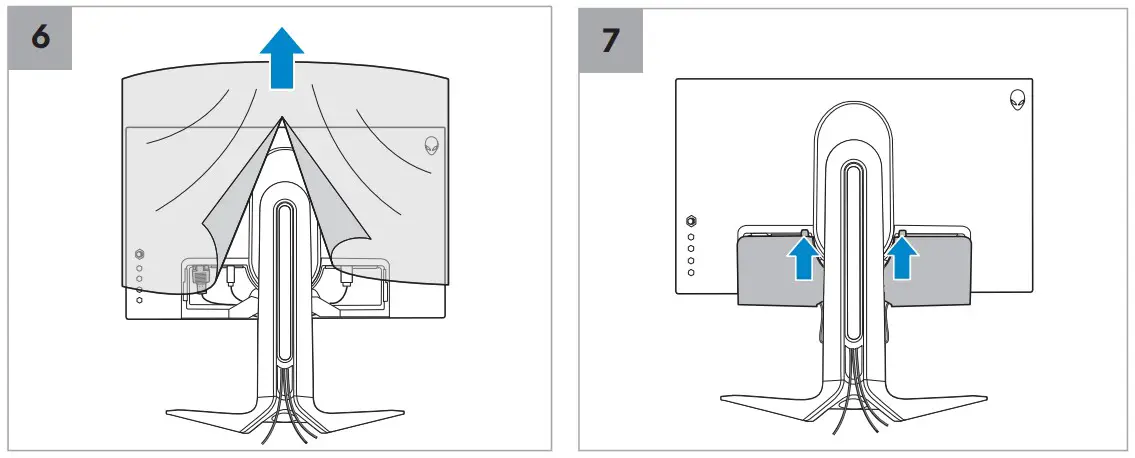 6

7