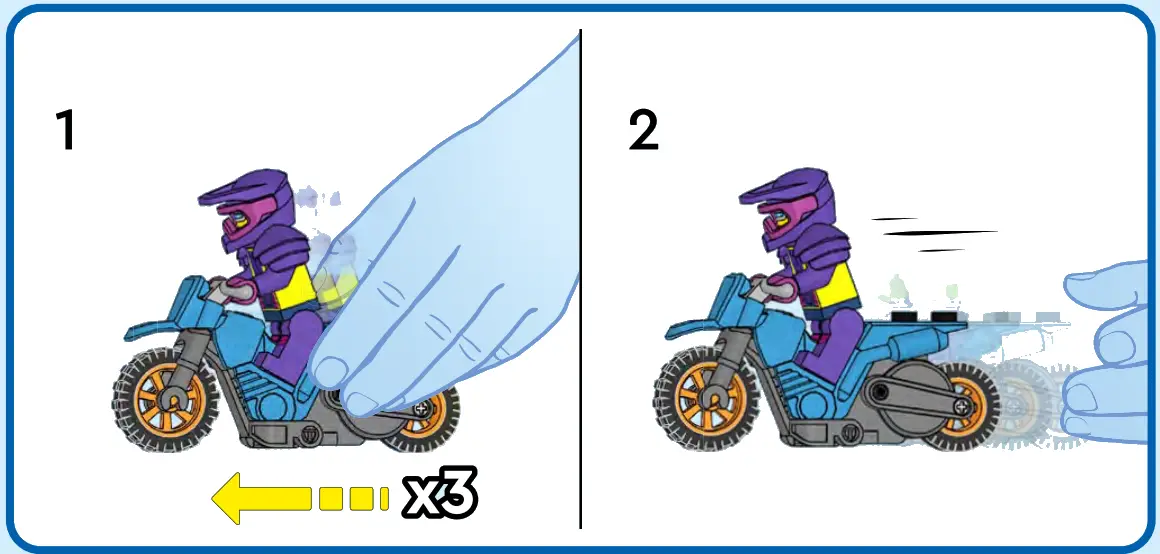 1

x3

2