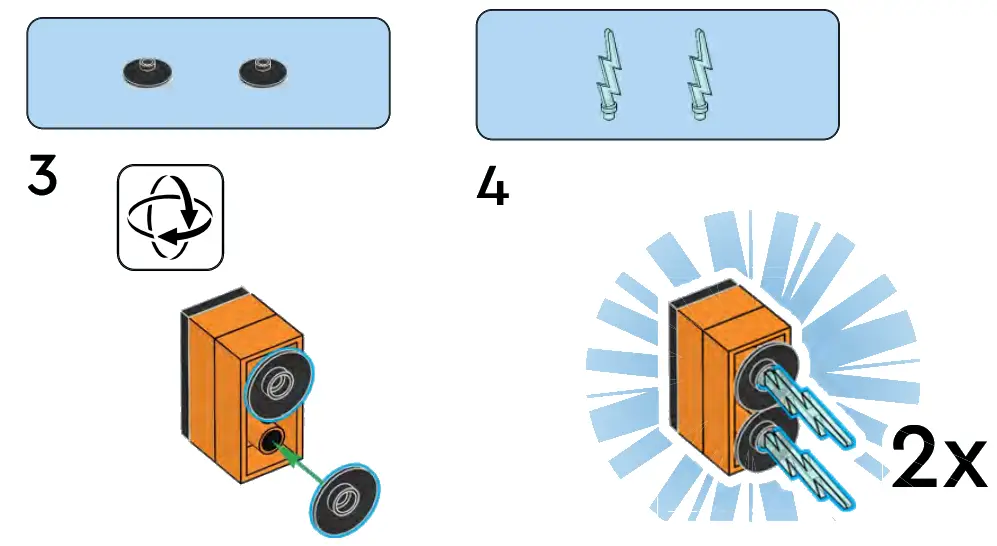 3

4

2x