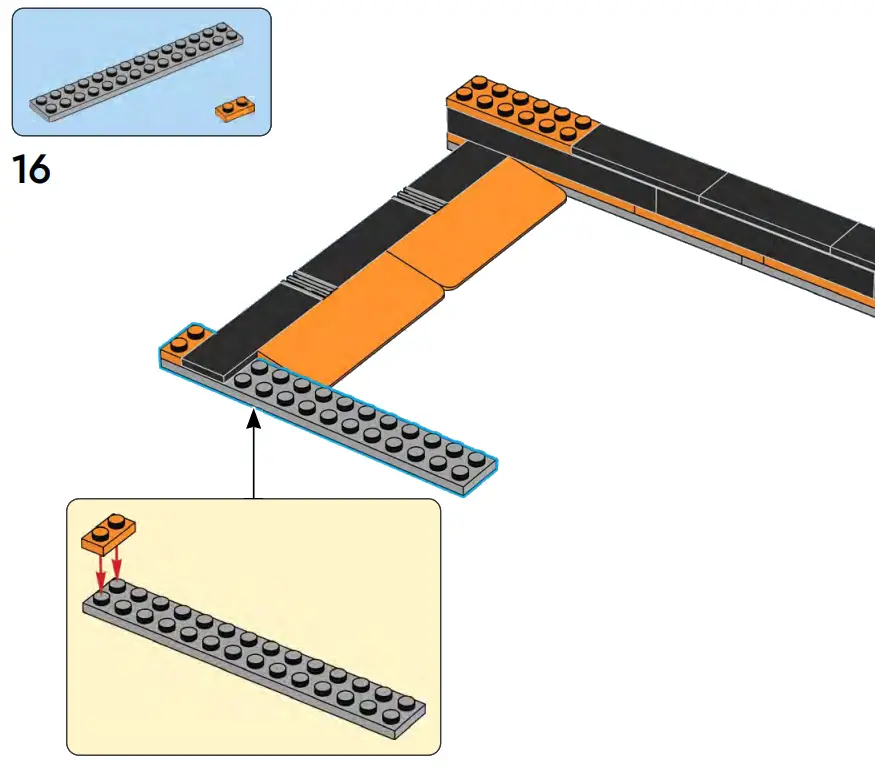 16