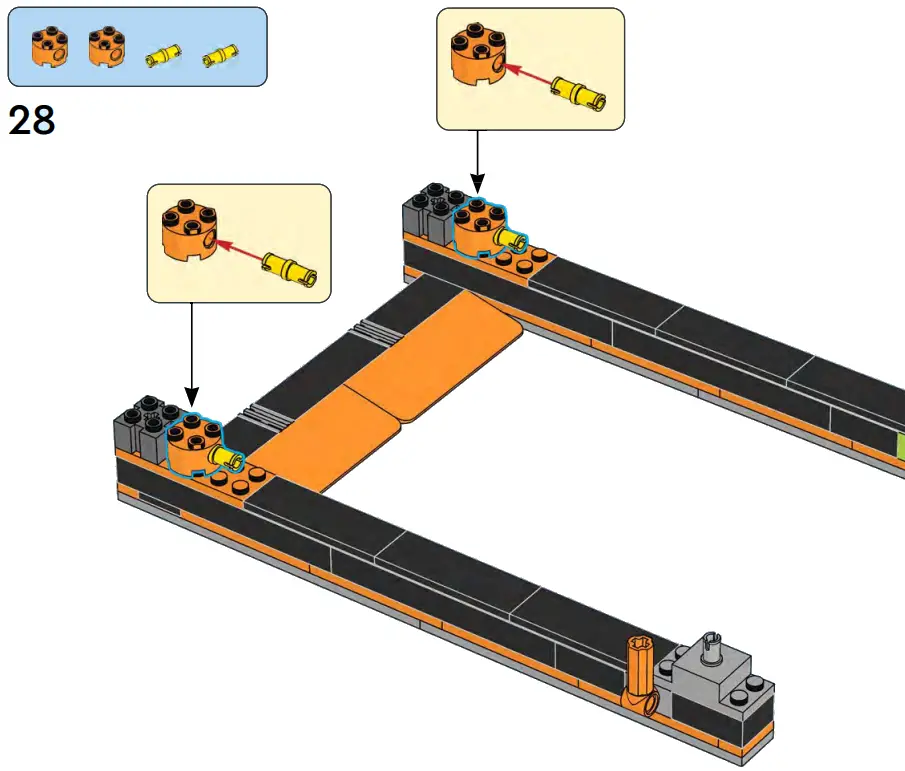 28