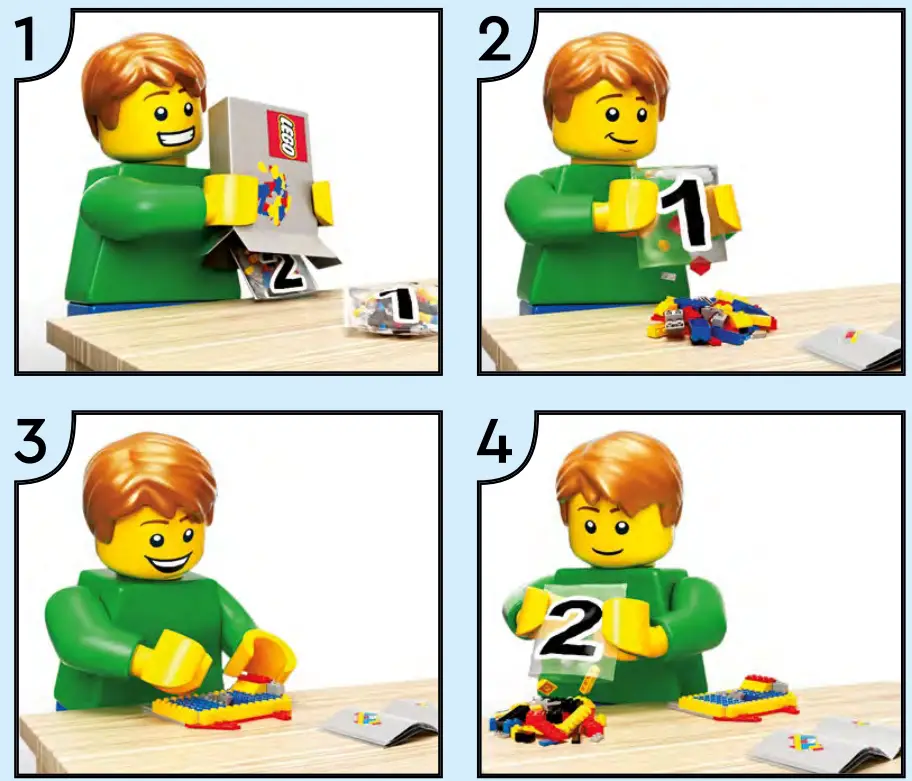 1

LEGO

2

1

2

1

3

4

2