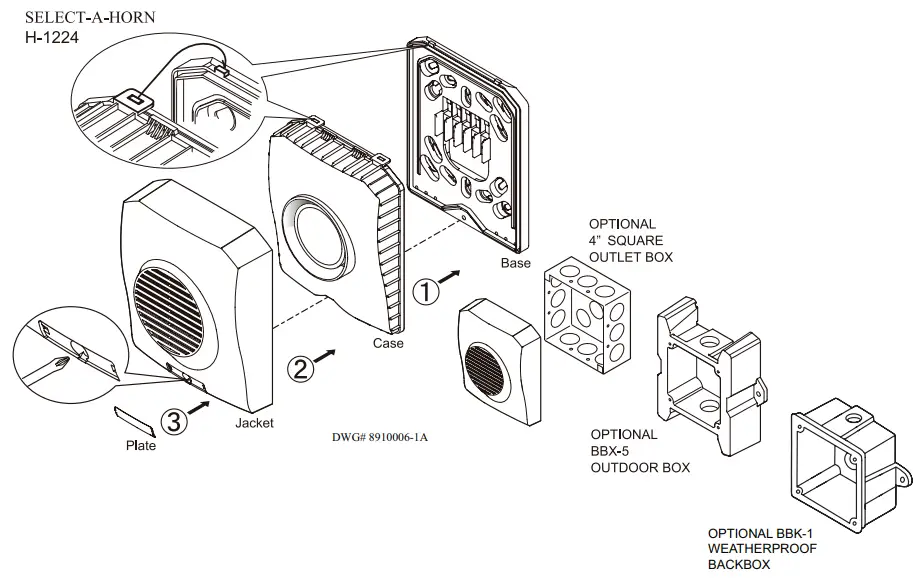 SELECT-A-HORN
H-1224

OPTIONAL
4" SQUARE
OUTLET BOX

Base

①

Case

②

③

Jacket

Plate

DWG# 8910006-1A

OPTIONAL
BBX-5
OUTDOOR BOX

OPTIONAL BBK-1
WEATHERPROOF
BACKBOX