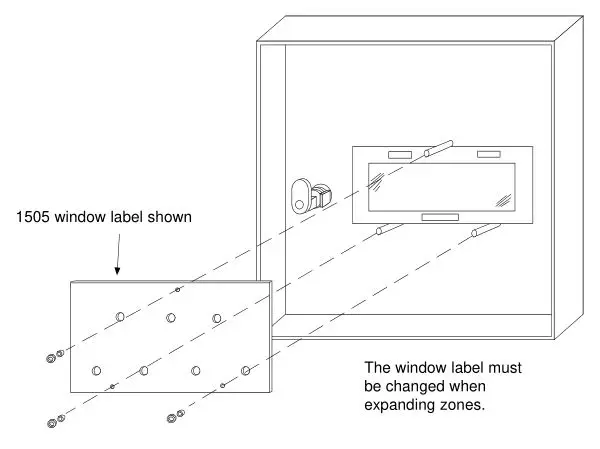 1505 window label shown

The window label must be changed when expanding zones.