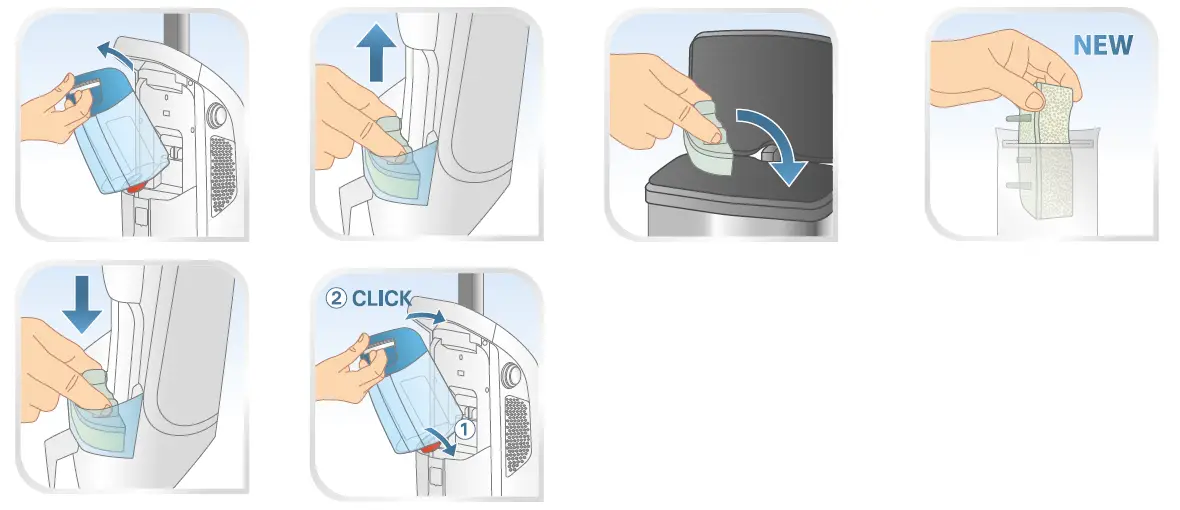 NEW

② CLICK

①