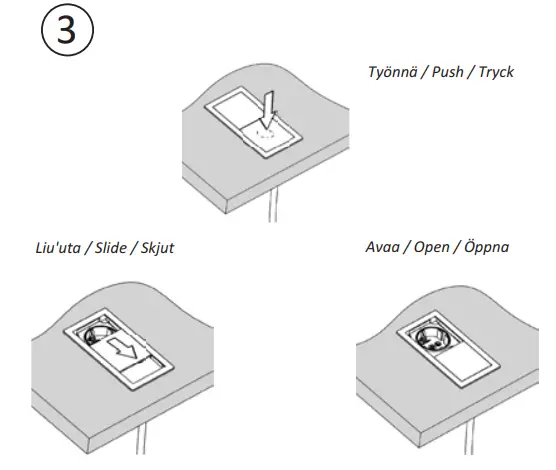 3

Työnnä / Push / Tryck

Liu'uta / Slide / Skjut

Avaa / Open / Öppna