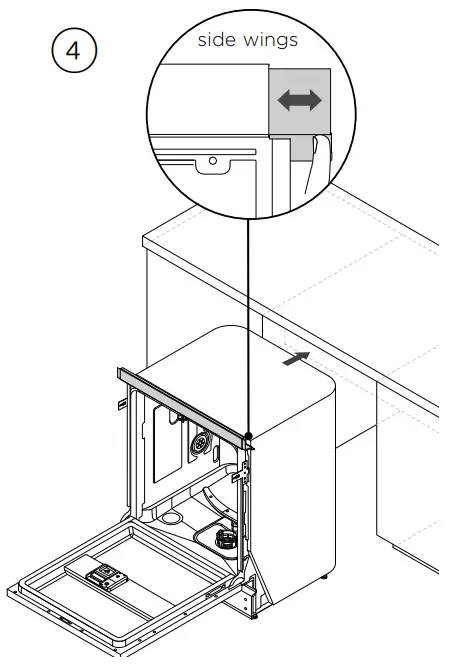 4

side wings