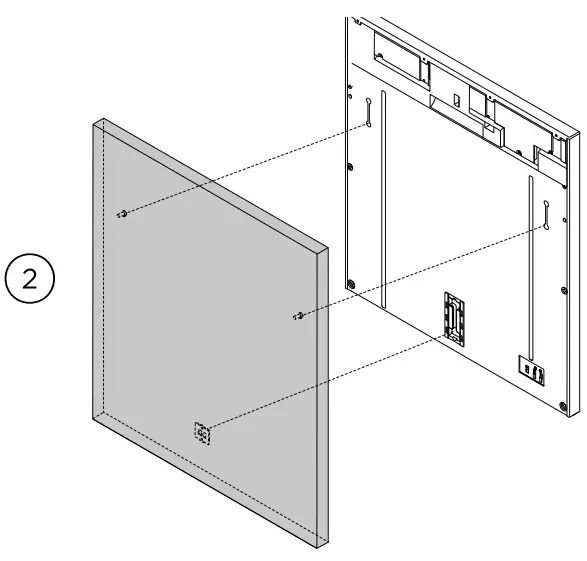 2