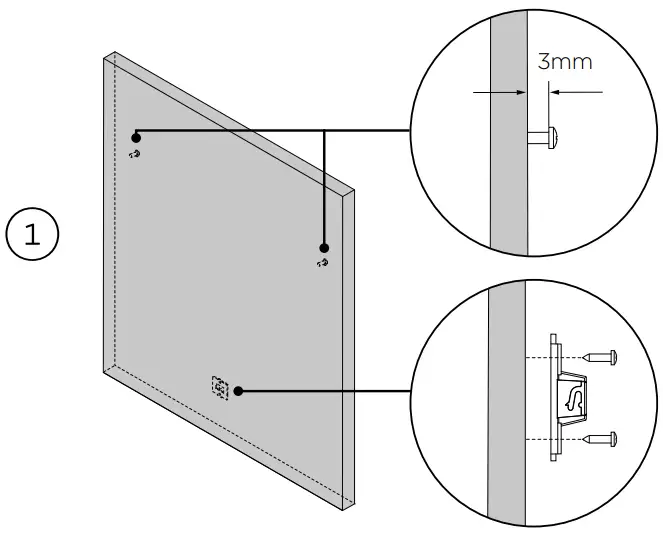 1

3mm