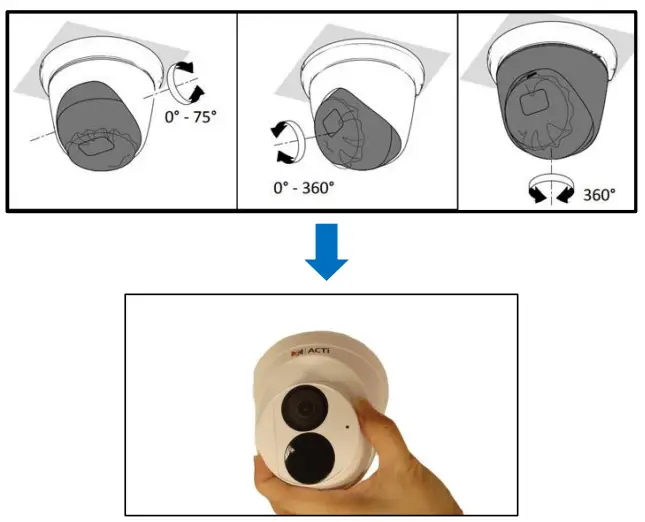 0° - 75°

0° - 360°

360°

ACTi