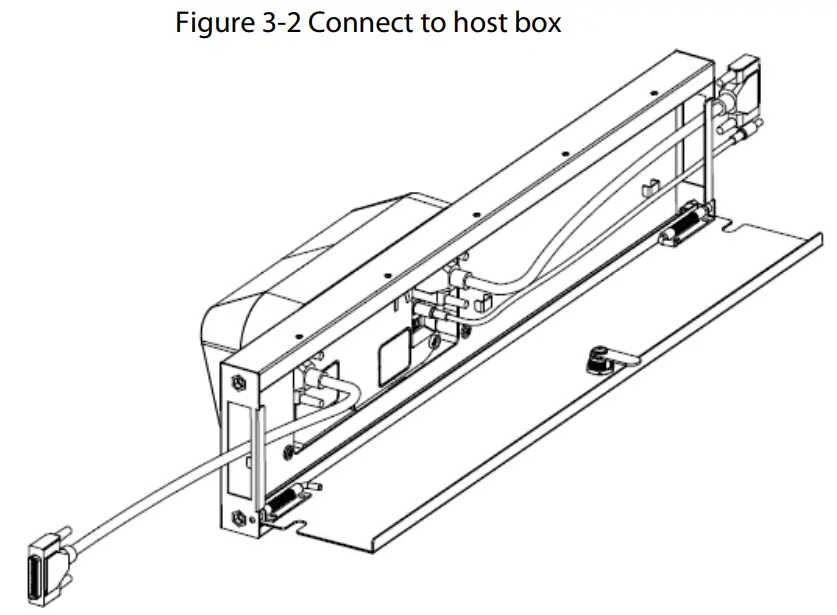 Figure 3-2 Connect to host box