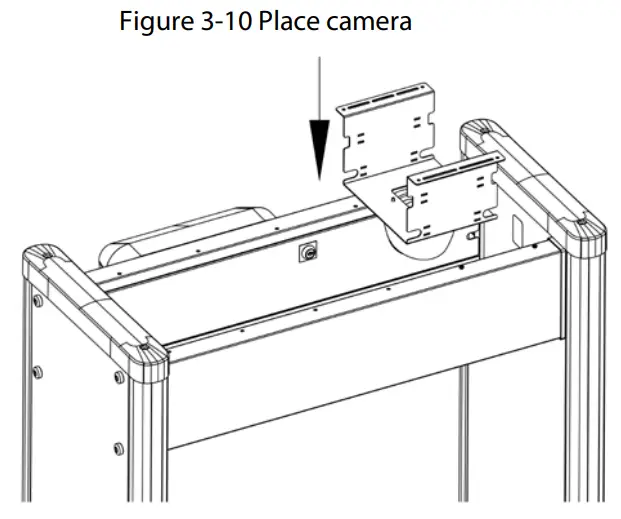 Figure 3-10 Place camera