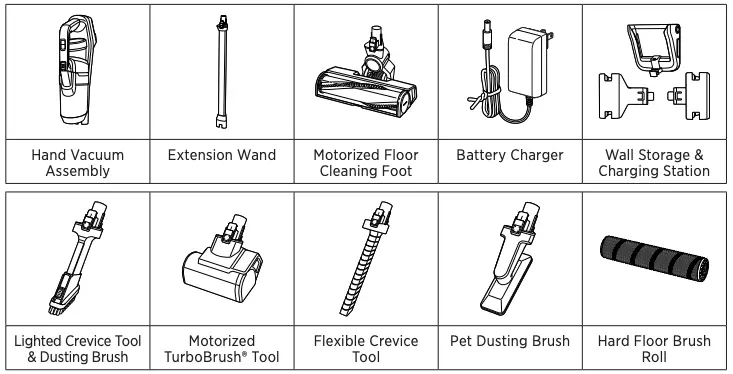 | Hand Vacuum Assembly | Extension Wand | Motorized Floor Cleaning Foot | Battery Charger | Wall Storage & Charging Station |
|---|---|---|---|---|

| Lighted Crevice Tool & Dusting Brush | Motorized TurboBrush® Tool | Flexible Crevice Tool | Pet Dusting Brush | Hard Floor Brush Roll |
|---|---|---|---|---|