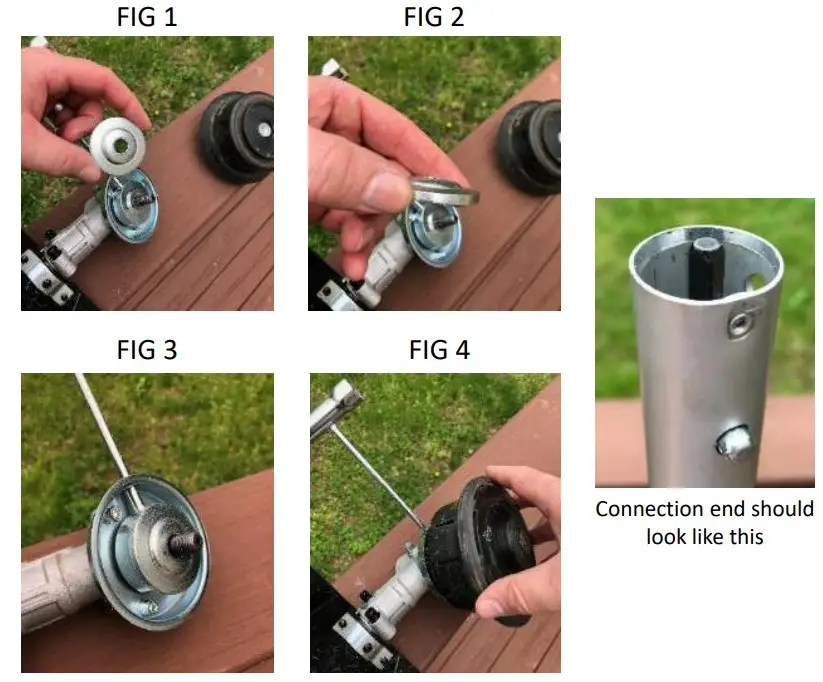 FIG 1

FIG 2

FIG 3

FIG 4

Connection end should look like this