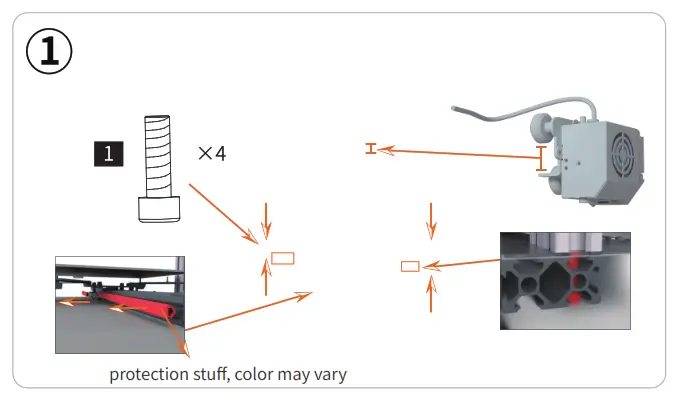 ①

1 ×4

protection stuff, color may vary