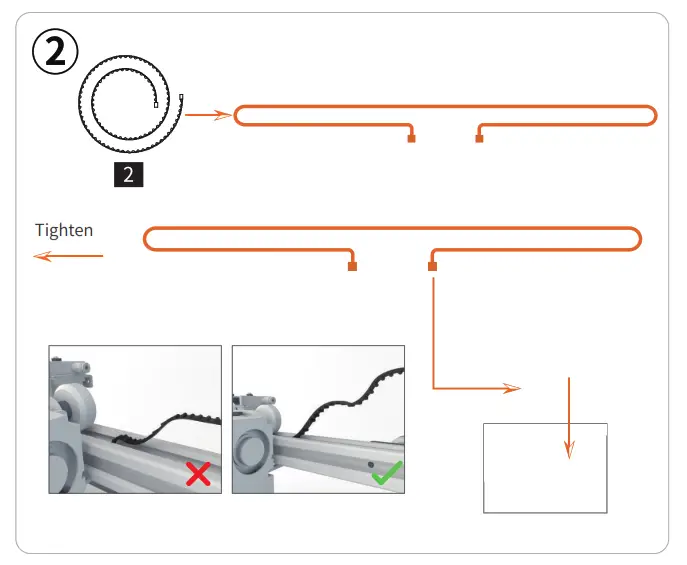 ② 

2

Tighten