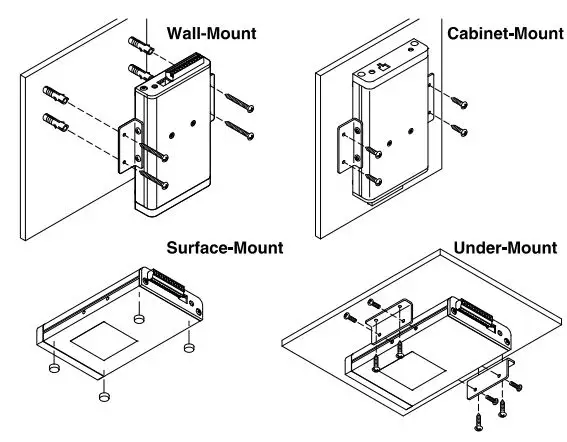 Wall-Mount

Cabinet-Mount

Surface-Mount

Under-Mount