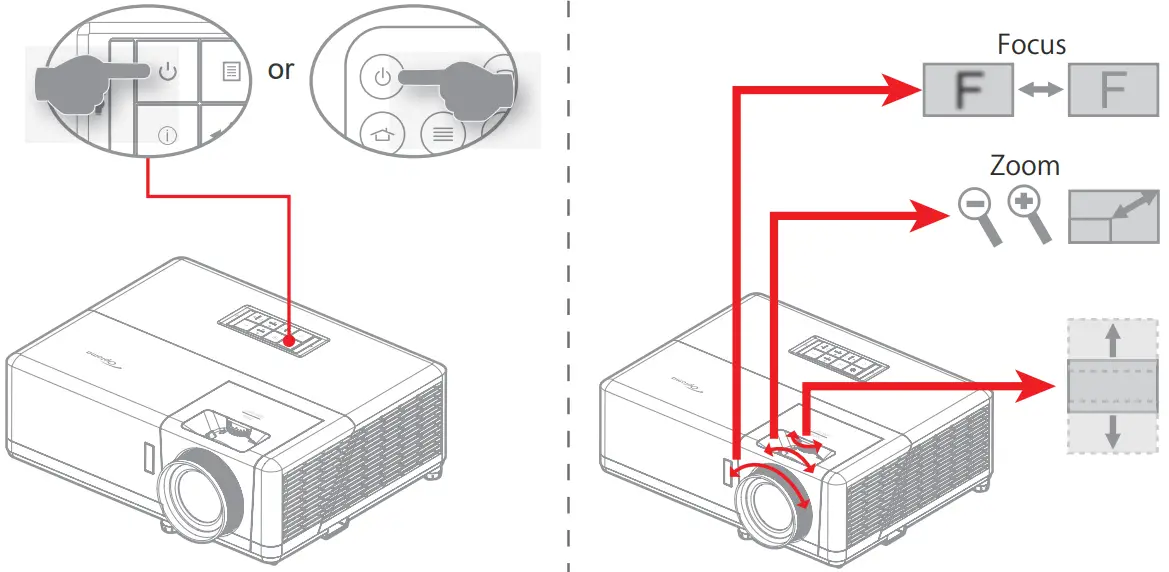 or

Focus

F

F

Zoom