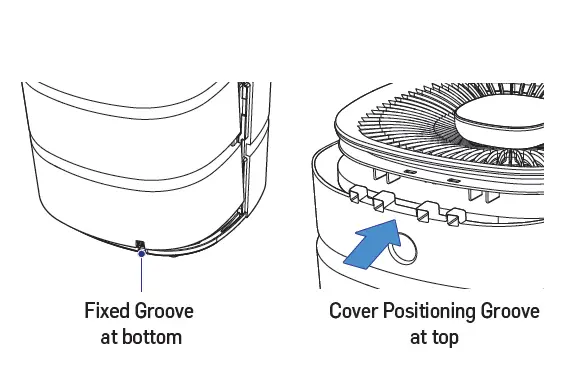 Fixed Groove
at bottom

Cover Positioning Groove
at top