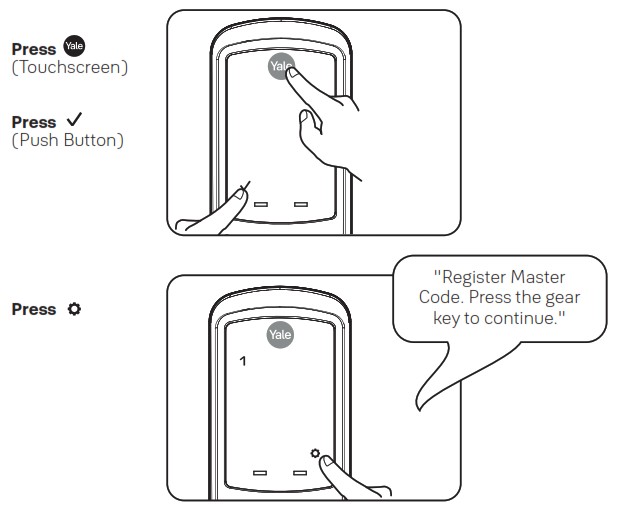 Press Yale
(Touchscreen)

Press ✓
(Push Button)

Yale

Press ⚙

"Register Master Code. Press the gear key to continue."

Yale

1