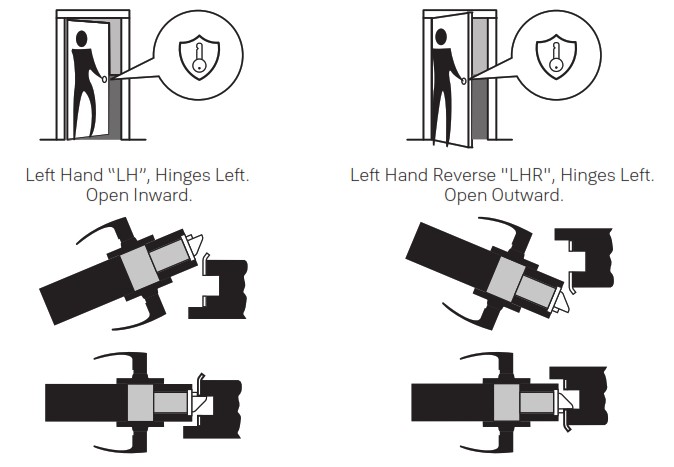 Left Hand "LH", Hinges Left.
Open Inward.

Left Hand Reverse "LHR", Hinges Left.
Open Outward.