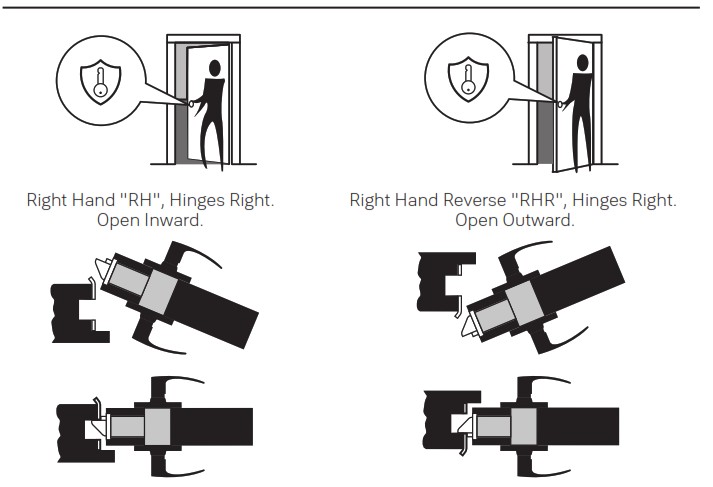 Right Hand "RH", Hinges Right.
Open Inward.

Right Hand Reverse "RHR", Hinges Right.
Open Outward.