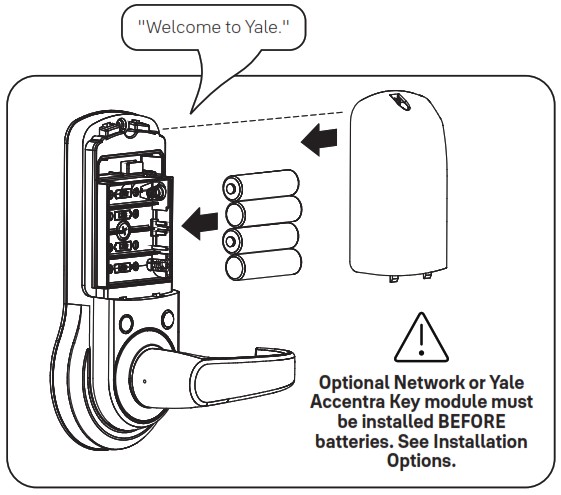 "Welcome to Yale."

Optional Network or Yale Accentra Key module must be installed BEFORE batteries. See Installation Options.