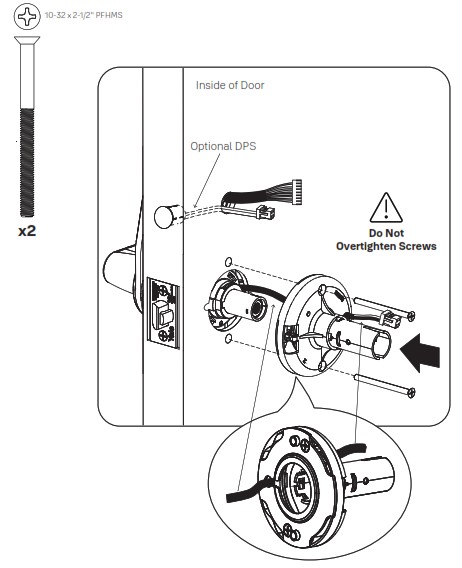 10-32 x 2-1/2" PFHMS

x2

Inside of Door

Optional DPS

Do Not Overtighten Screws