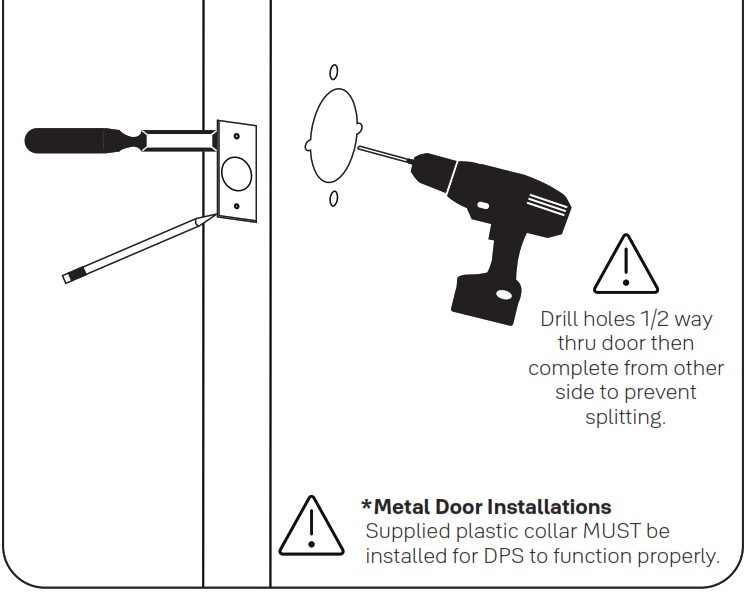 Drill holes 1/2 way thru door then complete from other side to prevent splitting.

*Metal Door Installations
Supplied plastic collar MUST be installed for DPS to function properly.