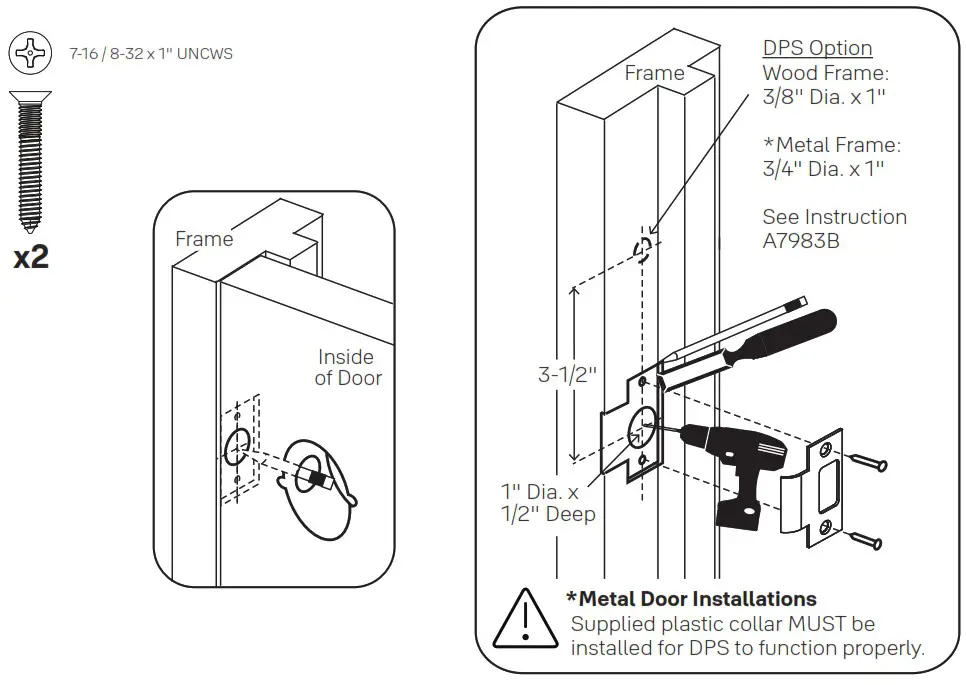 7-16 / 8-32 x 1" UNCWS

x2

Frame

Inside of Door

Frame

DPS Option
Wood Frame:
3/8" Dia. x 1"

*Metal Frame:
3/4" Dia. x 1"

See Instruction
A7983B

3-1/2"

1" Dia. x
1/2" Deep

*Metal Door Installations
Supplied plastic collar MUST be installed for DPS to function properly.